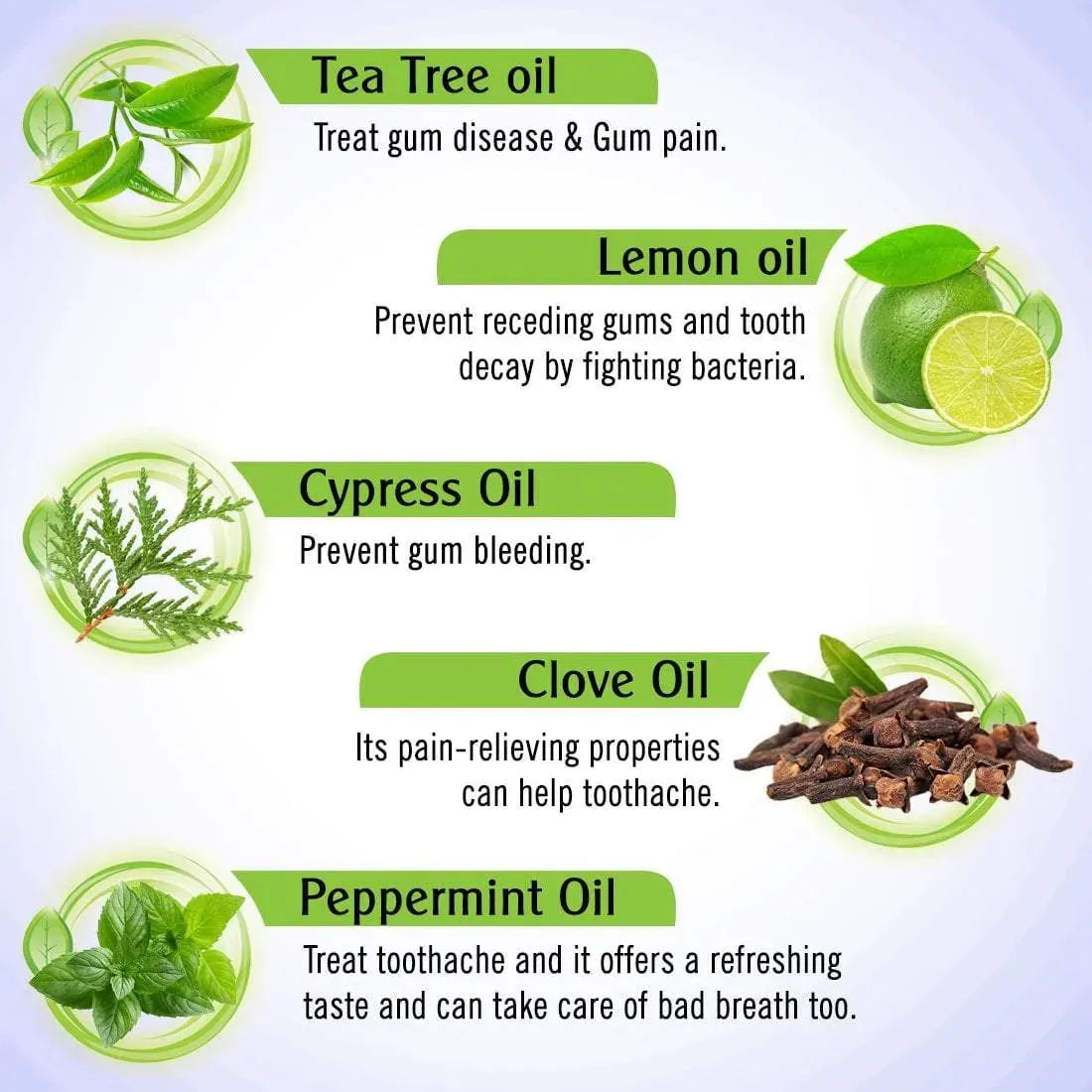 Tea Tree oil
Treat gum disease & Gum pain.

Lemon oil
Prevent receding gums and tooth decay by fighting bacteria.

Cypress Oil
Prevent gum bleeding.

Clove Oil
Its pain-relieving properties can help toothache.

Peppermint Oil
Treat toothache and it offers a refreshing taste and can take care of bad breath too.