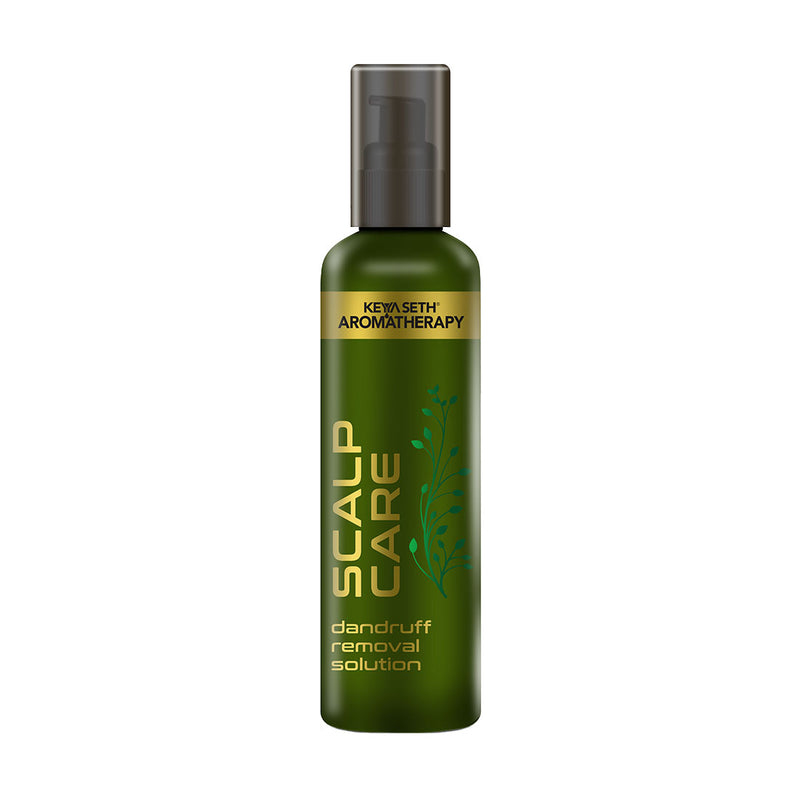 KEYA SETH®
AROMATHERAPY

SCALP
CARE

dandruff
removal
solution